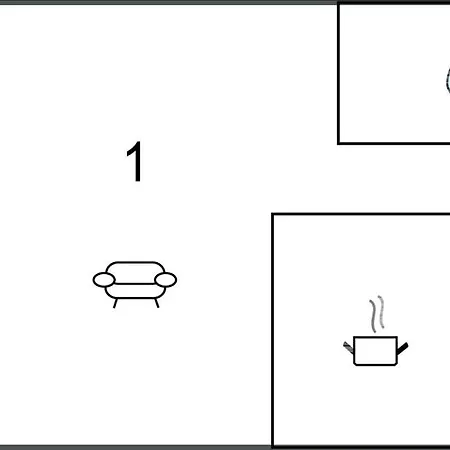 1